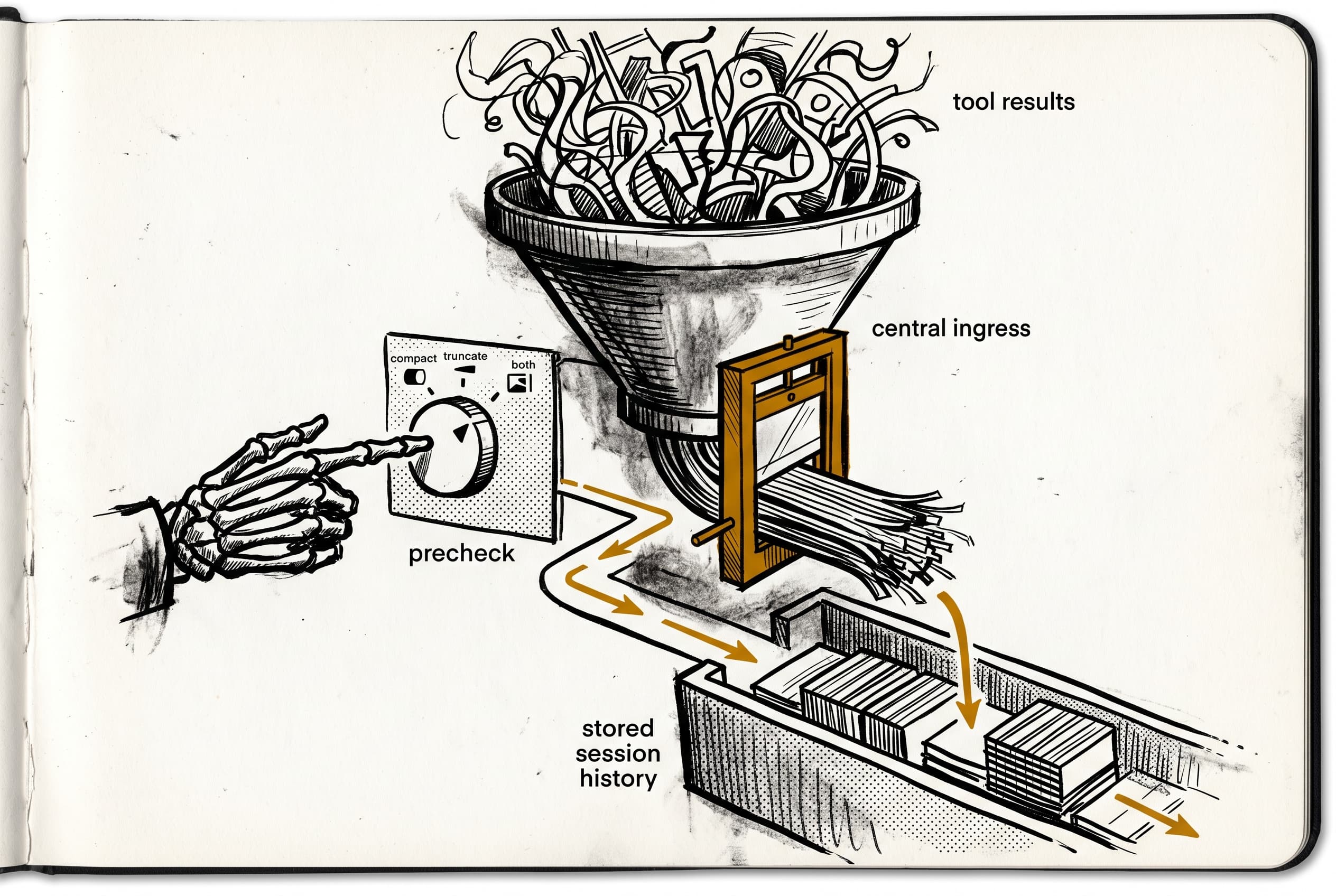 tool results

central ingress

compact truncate both

precheck

stored session history